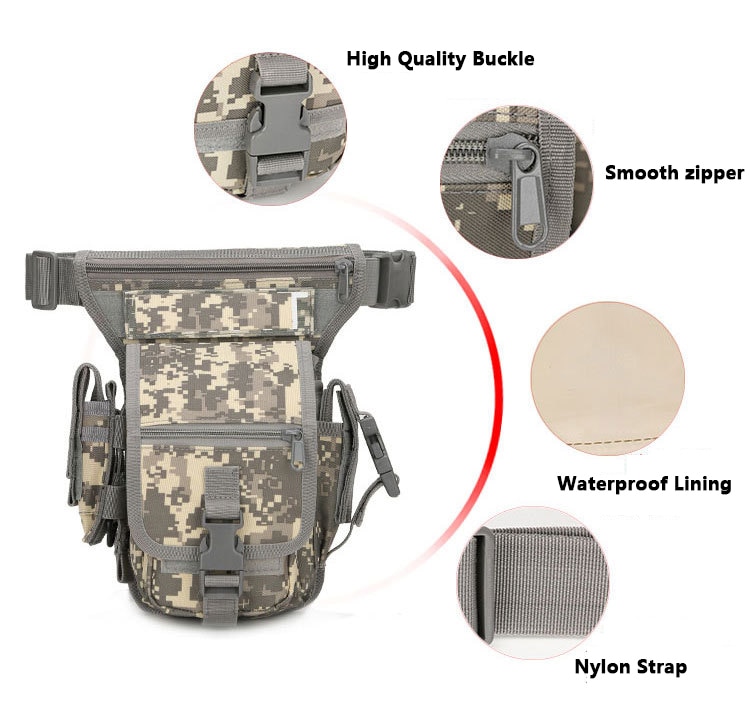 High Quality Buckle

Smooth zipper

Waterproof Lining

Nylon Strap